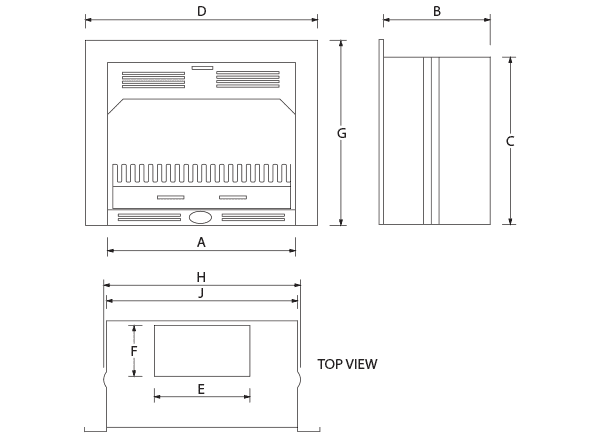 D

B

G

C

A

H

J

F

TOP VIEW

E